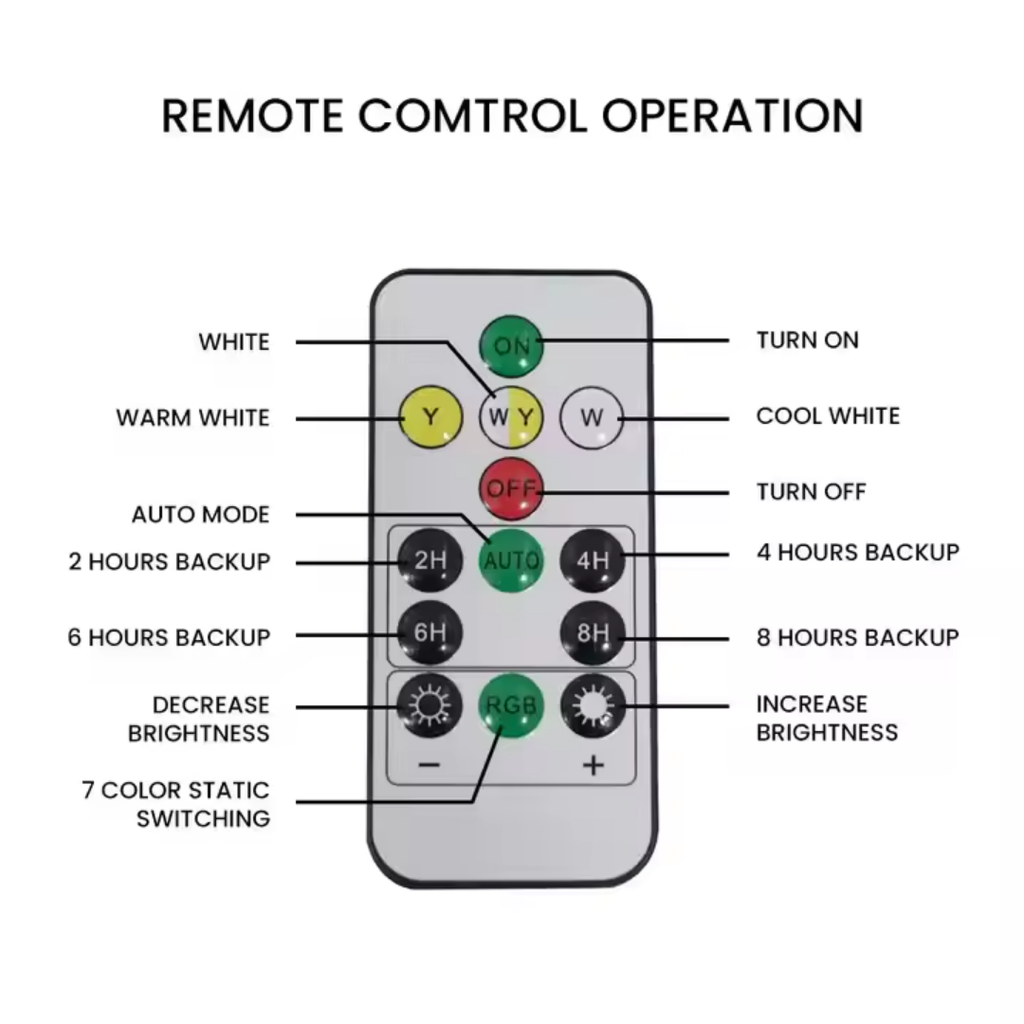 REMOTE COMTROL OPERATION

WHITE

WARM WHITE

AUTO MODE

2 HOURS BACKUP

6 HOURS BACKUP

DECREASE BRIGHTNESS

7 COLOR STATIC SWITCHING

ON

Y

W Y

W

OFF

2H

AUTO

4H

6H

8H

RGB

−

+

TURN ON

COOL WHITE

TURN OFF

4 HOURS BACKUP

8 HOURS BACKUP

INCREASE BRIGHTNESS